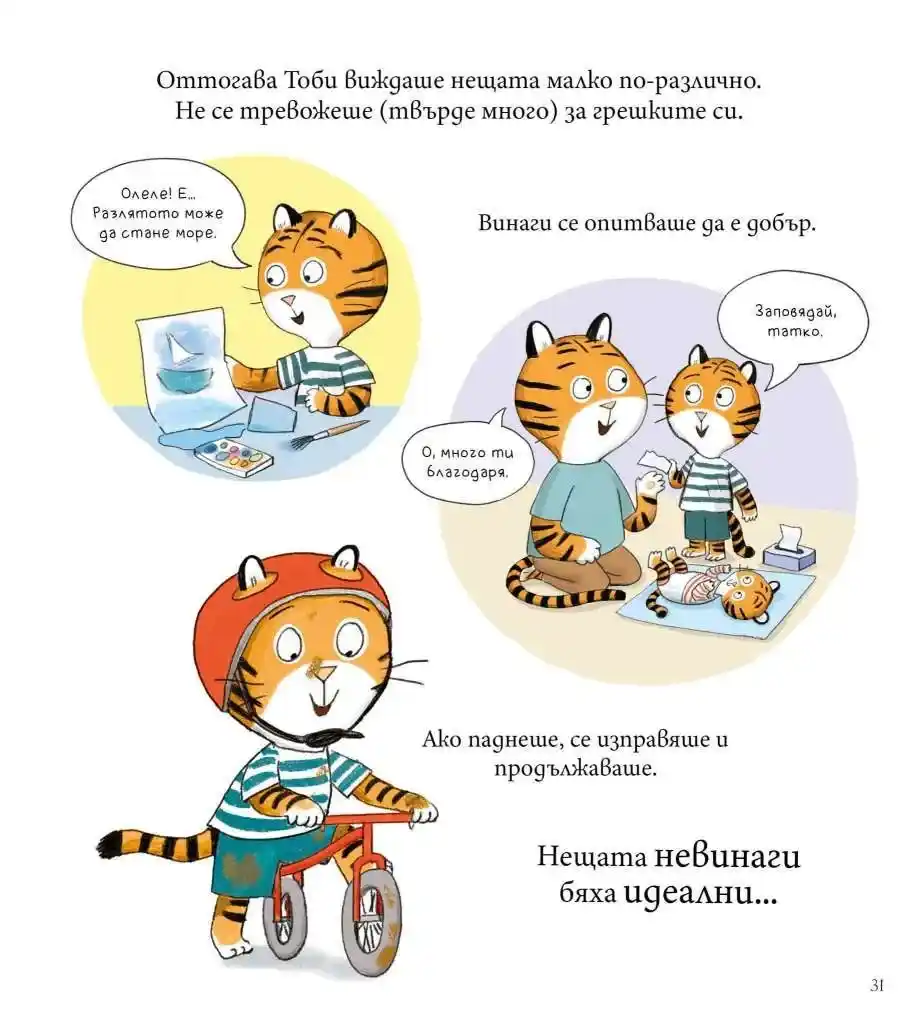 Оттогава Тоби виждаше нещата малко по-различно. Не се тревожеше (твърде много) за грешките си.

Олеле! Е... Разлятото може да стане море.

Винаги се опитваше да е добър.

Заповядай, татко.

О, много ти благодаря.

Ако паднеше, се изправяше и продължаваше.

Нещата невинаги бяха идеални...

31